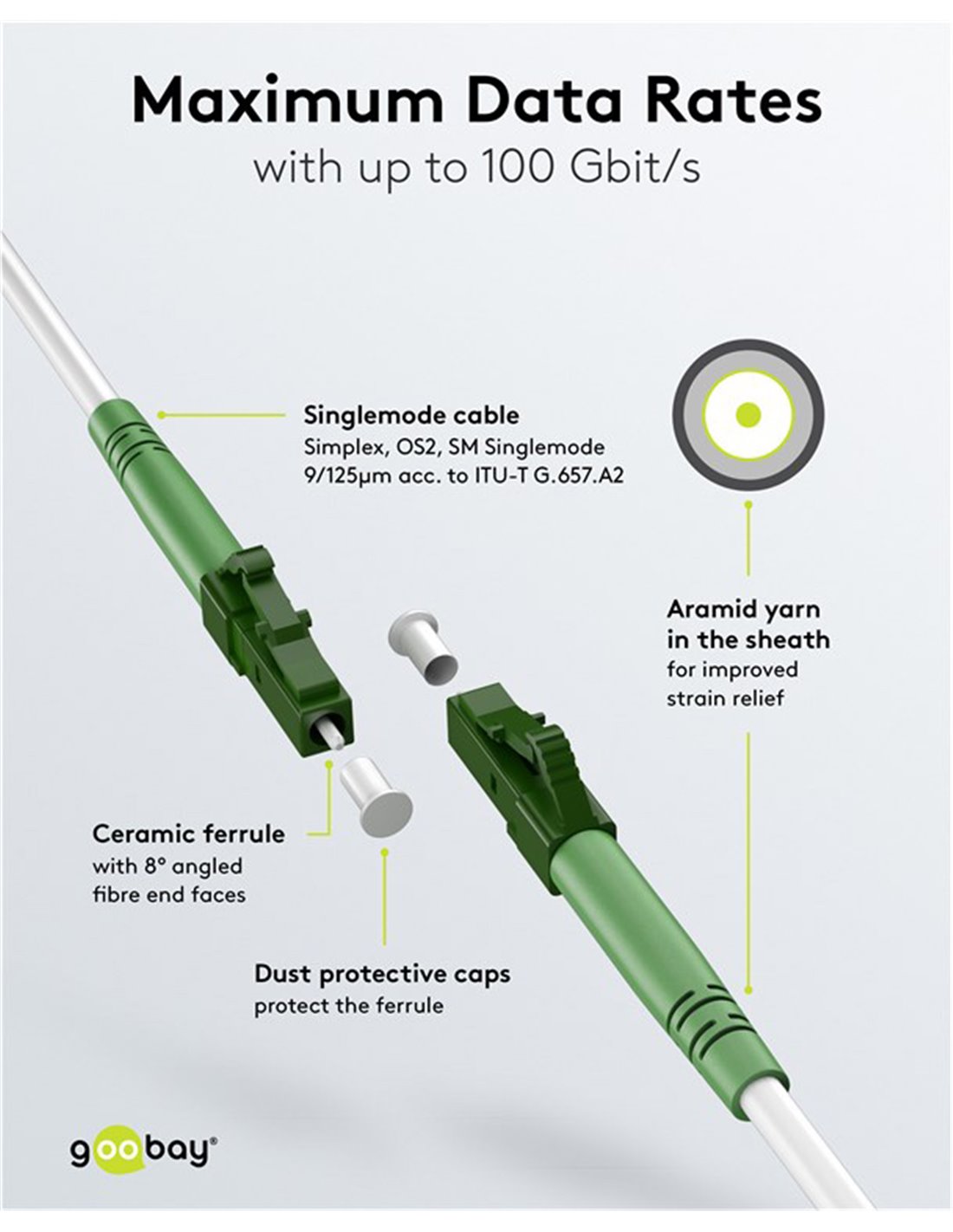 Maximum Data Rates
with up to 100 Gbit/s

Singlemode cable
Simplex, OS2, SM Singlemode 9/125µm acc. to ITU-T G.657.A2

Aramid yarn in the sheath
for improved strain relief

Ceramic ferrule
with 8° angled fibre end faces

Dust protective caps
protect the ferrule

goobay®