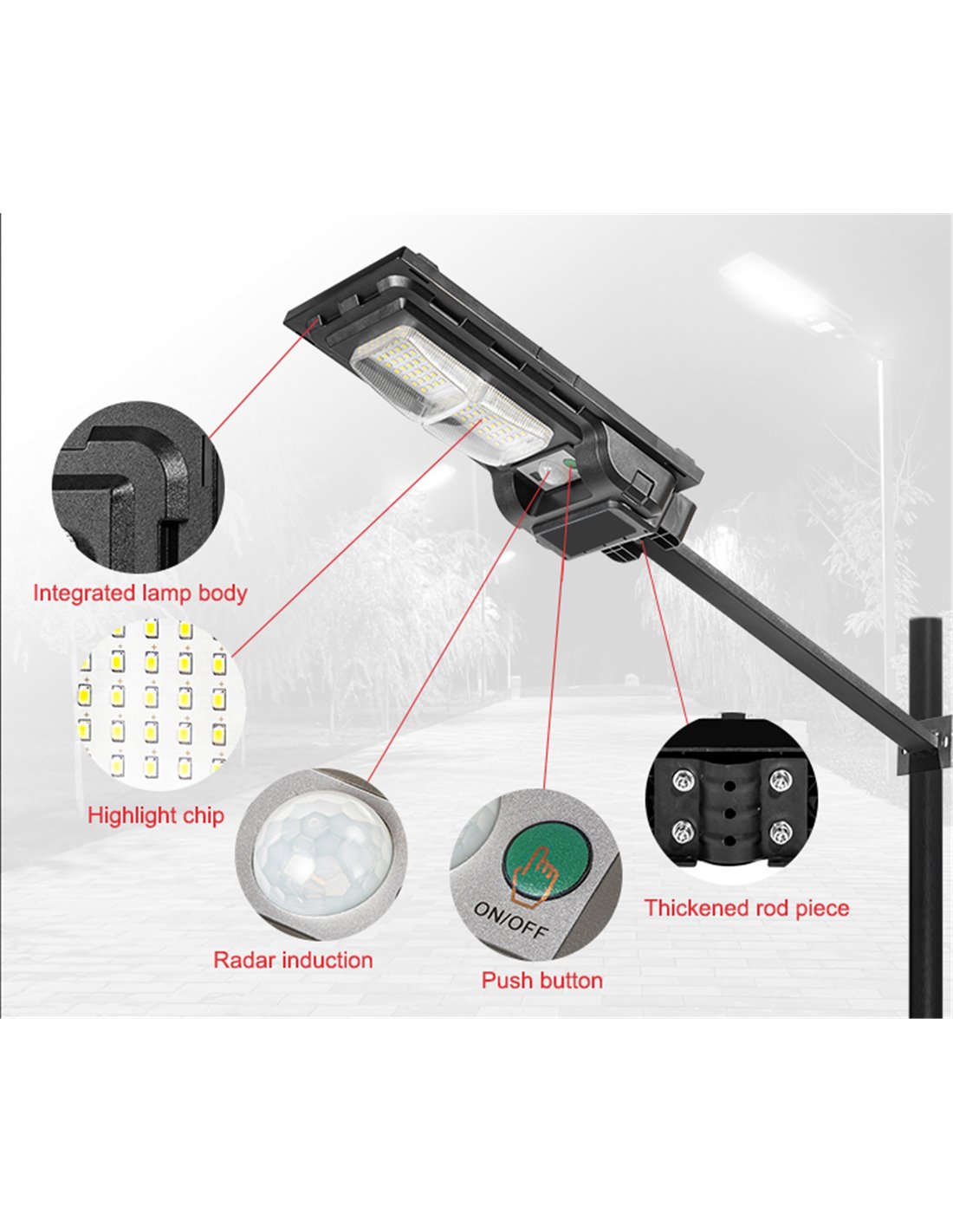 Integrated lamp body

Highlight chip

Radar induction

ON/OFF

Push button

Thickened rod piece