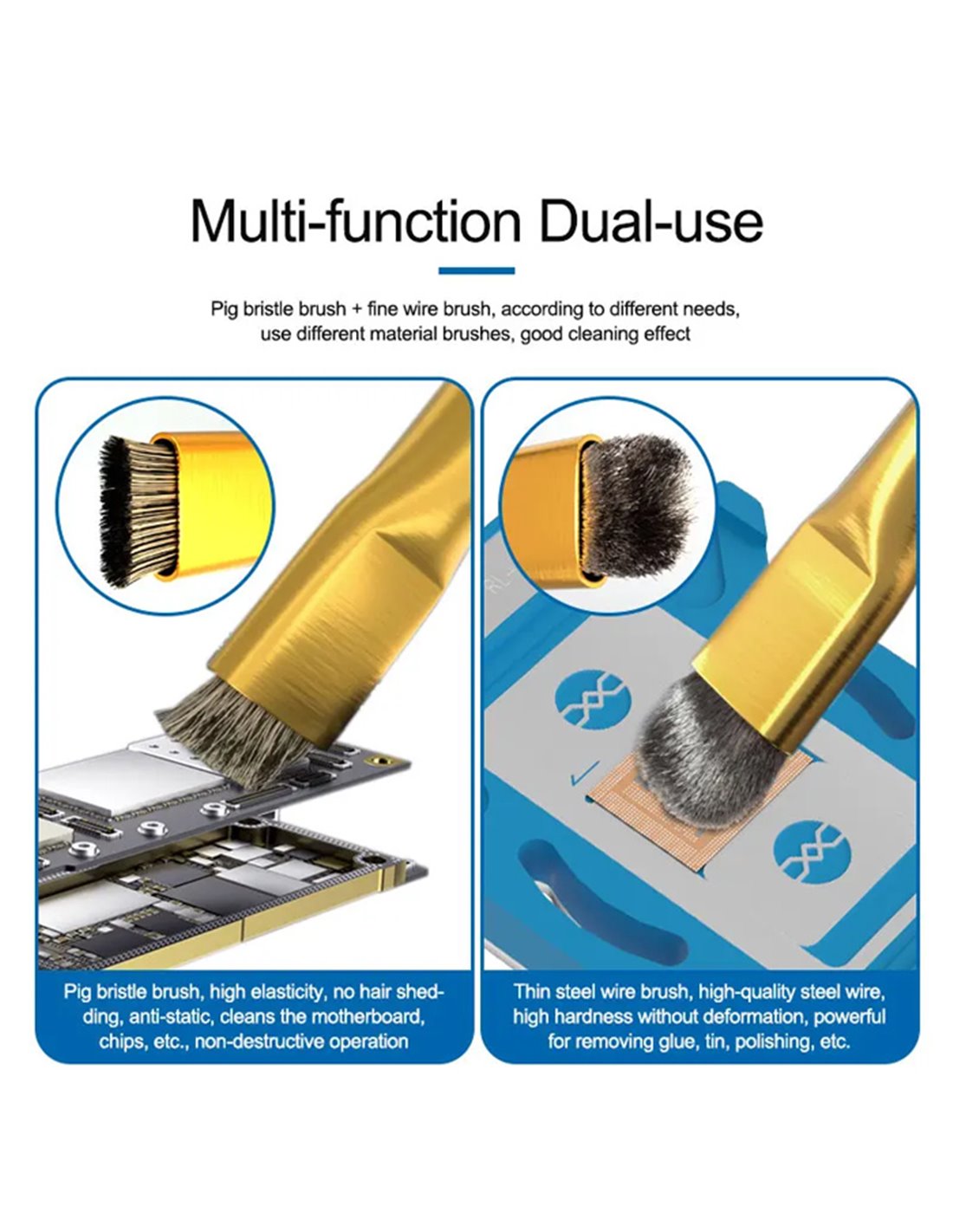 Multi-function Dual-use

Pig bristle brush + fine wire brush, according to different needs, use different material brushes, good cleaning effect

Pig bristle brush, high elasticity, no hair shedding, anti-static, cleans the motherboard, chips, etc., non-destructive operation

Thin steel wire brush, high-quality steel wire, high hardness without deformation, powerful for removing glue, tin, polishing, etc.