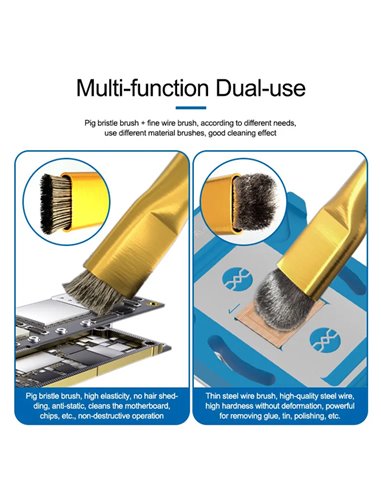 Multi-function Dual-use

Pig bristle brush + fine wire brush, according to different needs, use different material brushes, good cleaning effect

Pig bristle brush, high elasticity, no hair shedding, anti-static, cleans the motherboard, chips, etc., non-destructive operation

Thin steel wire brush, high-quality steel wire, high hardness without deformation, powerful for removing glue, tin, polishing, etc.