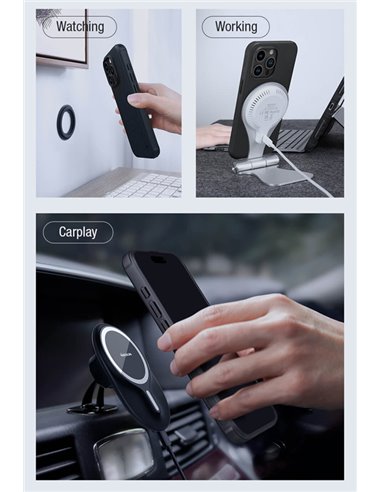 Watching

Working

Carplay