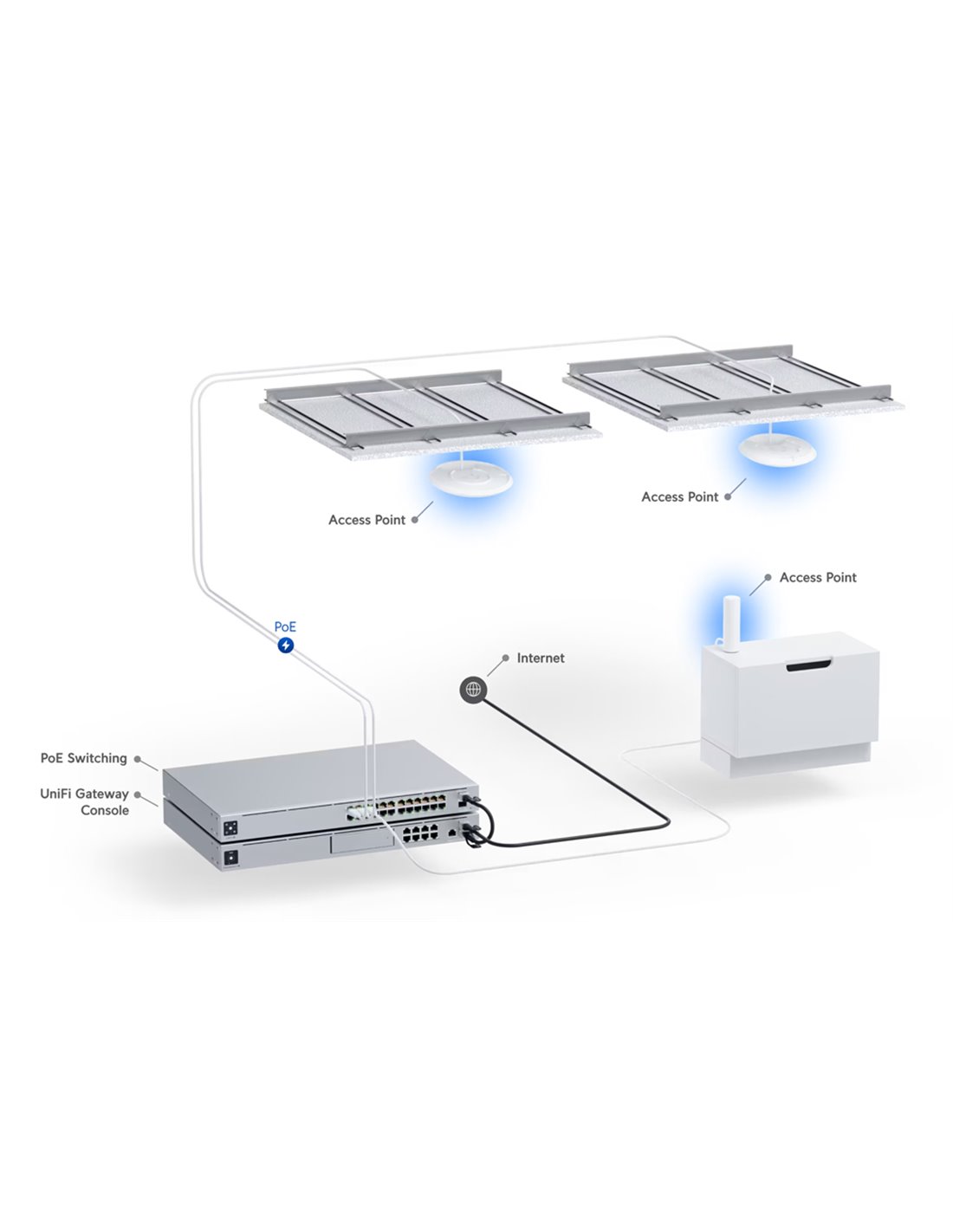 Access Point

Access Point

Access Point

PoE

Internet

PoE Switching

UniFi Gateway Console