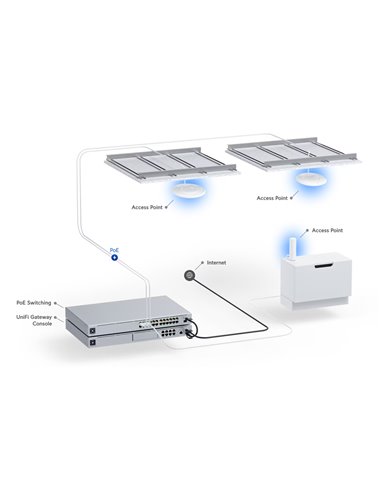 Access Point

Access Point

Access Point

PoE

Internet

PoE Switching

UniFi Gateway Console