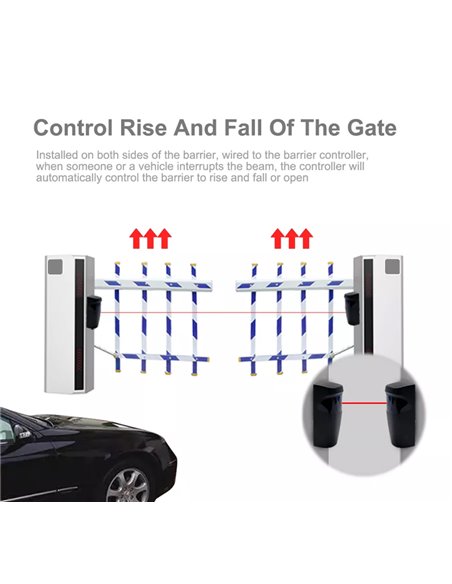 Control Rise And Fall Of The Gate

Installed on both sides of the barrier, wired to the barrier controller, when someone or a vehicle interrupts the beam, the controller will automatically control the barrier to rise and fall or open