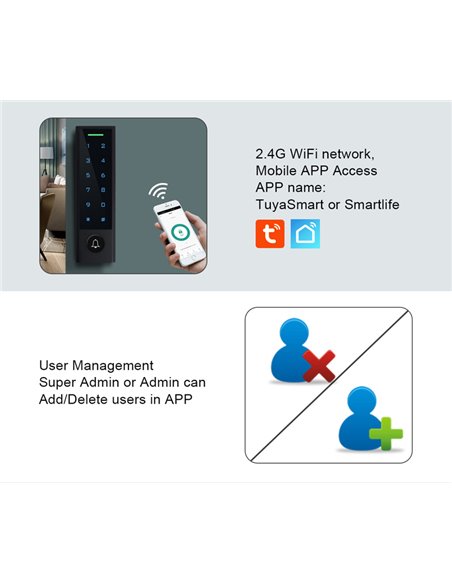 2.4G WiFi network,
Mobile APP Access
APP name:
TuyaSmart or Smartlife

User Management
Super Admin or Admin can
Add/Delete users in APP