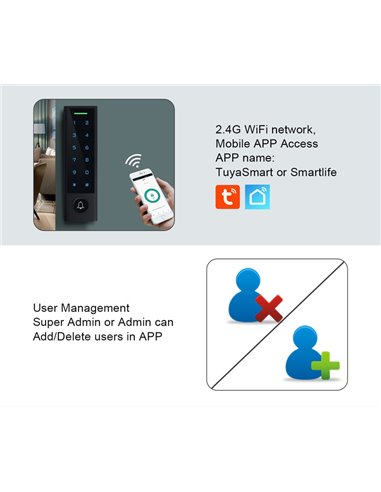 2.4G WiFi network,
Mobile APP Access
APP name:
TuyaSmart or Smartlife

User Management
Super Admin or Admin can
Add/Delete users in APP