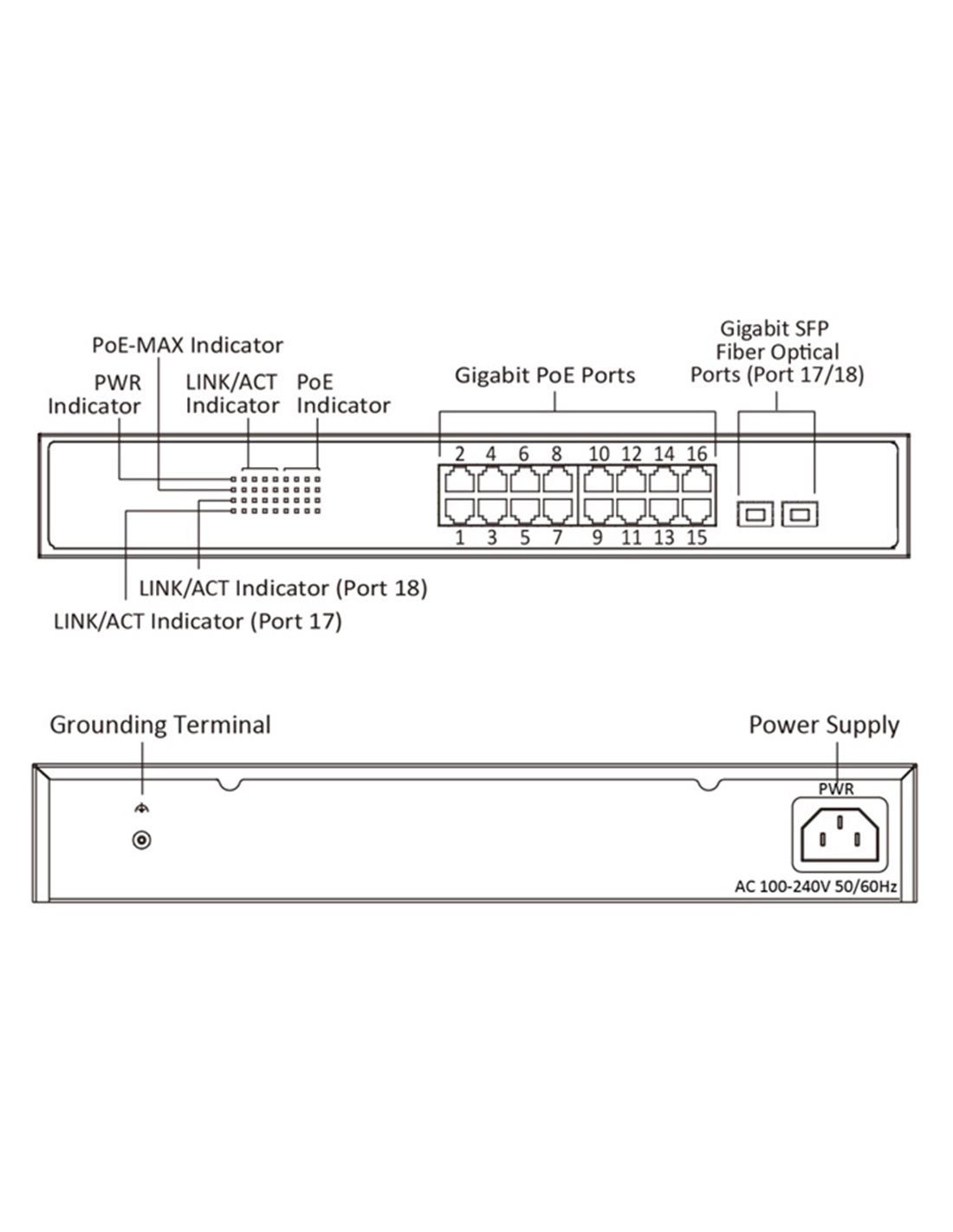 PoE-MAX Indicator
PWR Indicator
LINK/ACT Indicator
PoE Indicator
Gigabit PoE Ports
Gigabit SFP Fiber Optical Ports (Port 17/18)
2 4 6 8 10 12 14 16
1 3 5 7 9 11 13 15
LINK/ACT Indicator (Port 18)
LINK/ACT Indicator (Port 17)

Grounding Terminal
Power Supply
PWR
AC 100-240V 50/60Hz