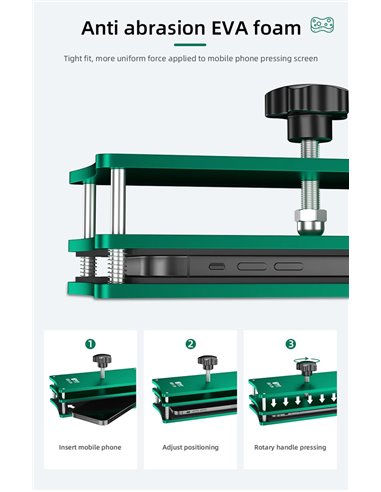 Anti abrasion EVA foam

Tight fit, more uniform force applied to mobile phone pressing screen

1

Insert mobile phone

2

Adjust positioning

3

Rotary handle pressing