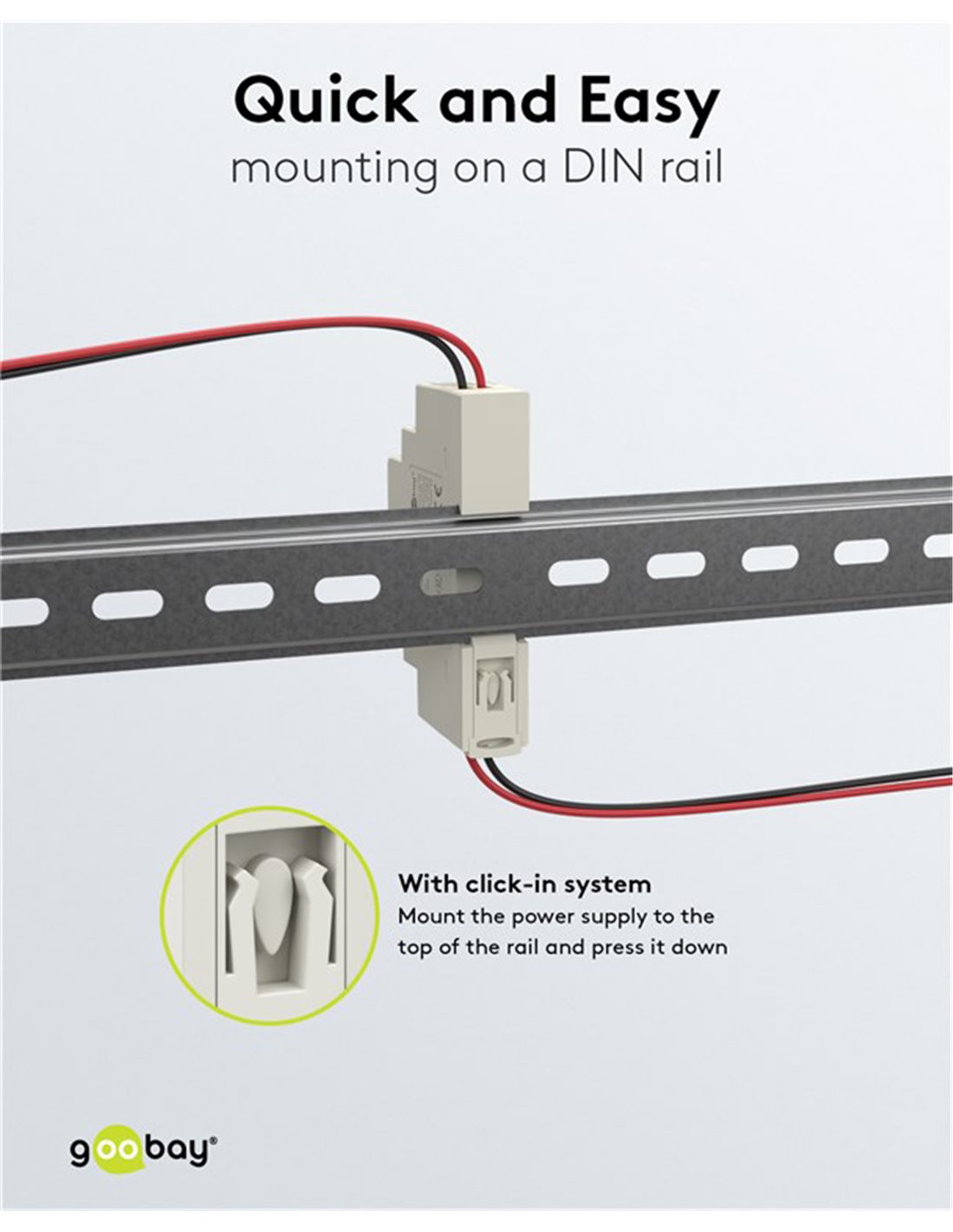 Quick and Easy
mounting on a DIN rail

With click-in system
Mount the power supply to the top of the rail and press it down

goobay®