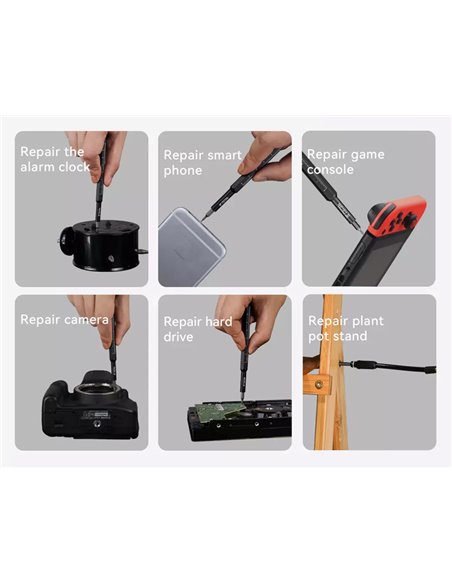 Repair the alarm clock

Repair smart phone

Repair game console

Repair camera

Repair hard drive

Repair plant pot stand