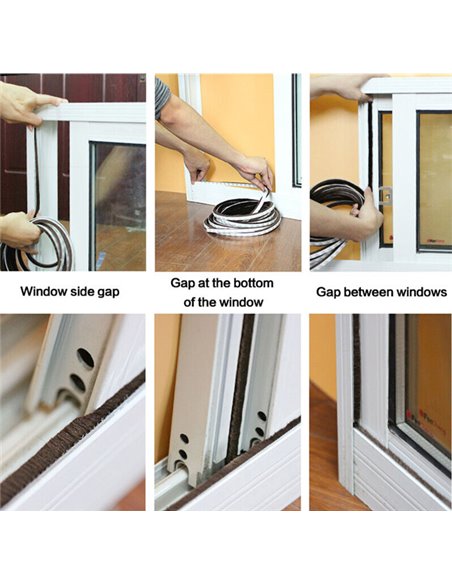 Window side gap

Gap at the bottom of the window

Gap between windows