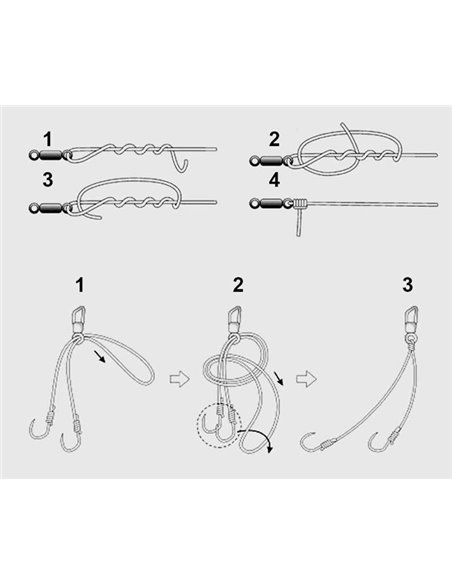 1
2
3
4
1
2
3