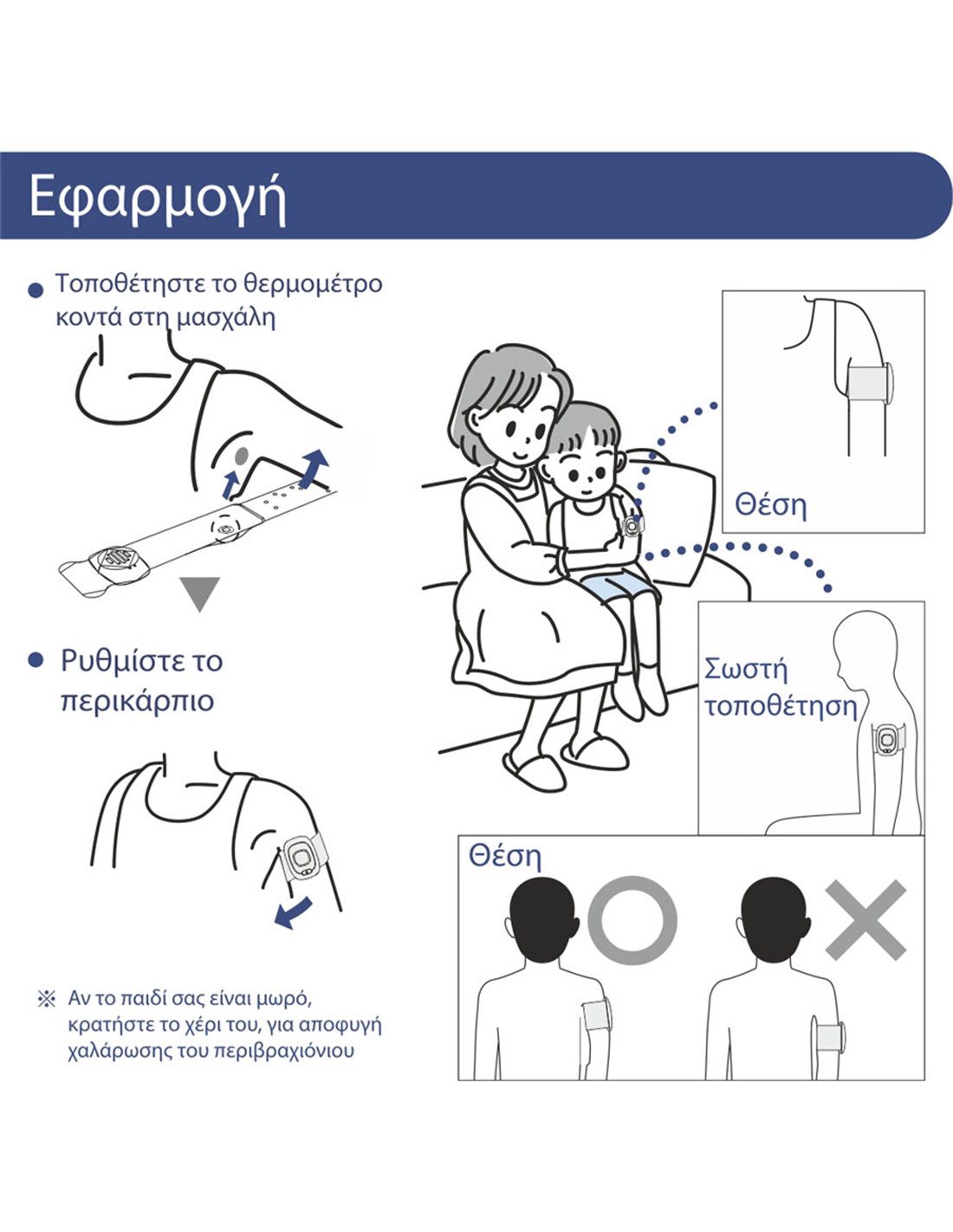 Εφαρμογή

● Τοποθέτηστε το θερμομέτρο κοντά στη μασχάλη

● Ρυθμίστε το περικάρπιο

※ Αν το παιδί σας είναι μωρό, κρατήστε το χέρι του, για αποφυγή χαλάρωσης του περιβραχιόνιου

Θέση

Σωστή τοποθέτηση

Θέση